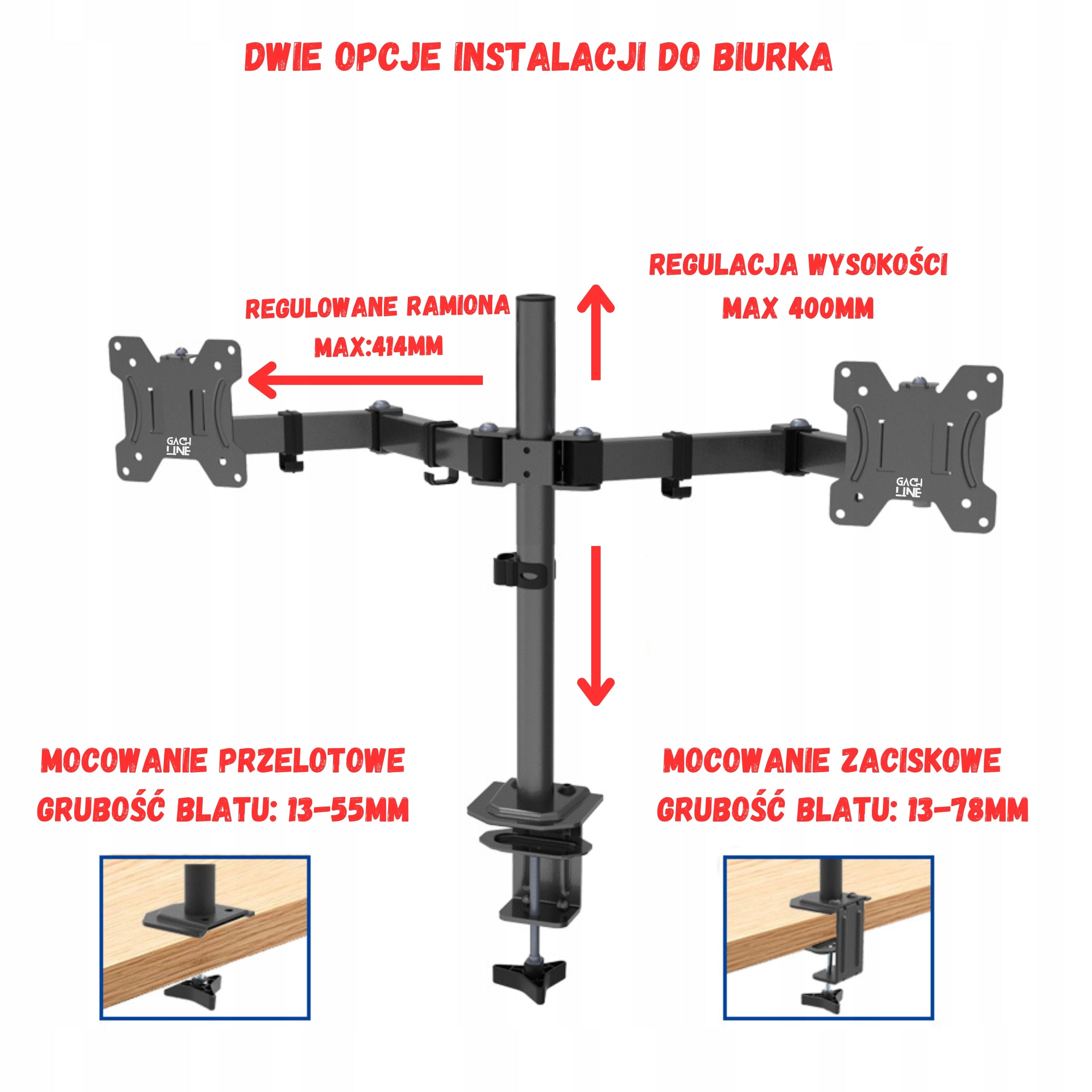 DWIE OPCJE INSTALACJI DO BIURKA

REGULOWANE RAMIONA
MAX:414MM

REGULACJA WYSOKOŚCI
MAX 400MM

GACH LINE

GACH LINE

MOCOWANIE PRZELOTOWE
GRUBOŚĆ BLATU: 13-55MM

MOCOWANIE ZACISKOWE
GRUBOŚĆ BLATU: 13-78MM